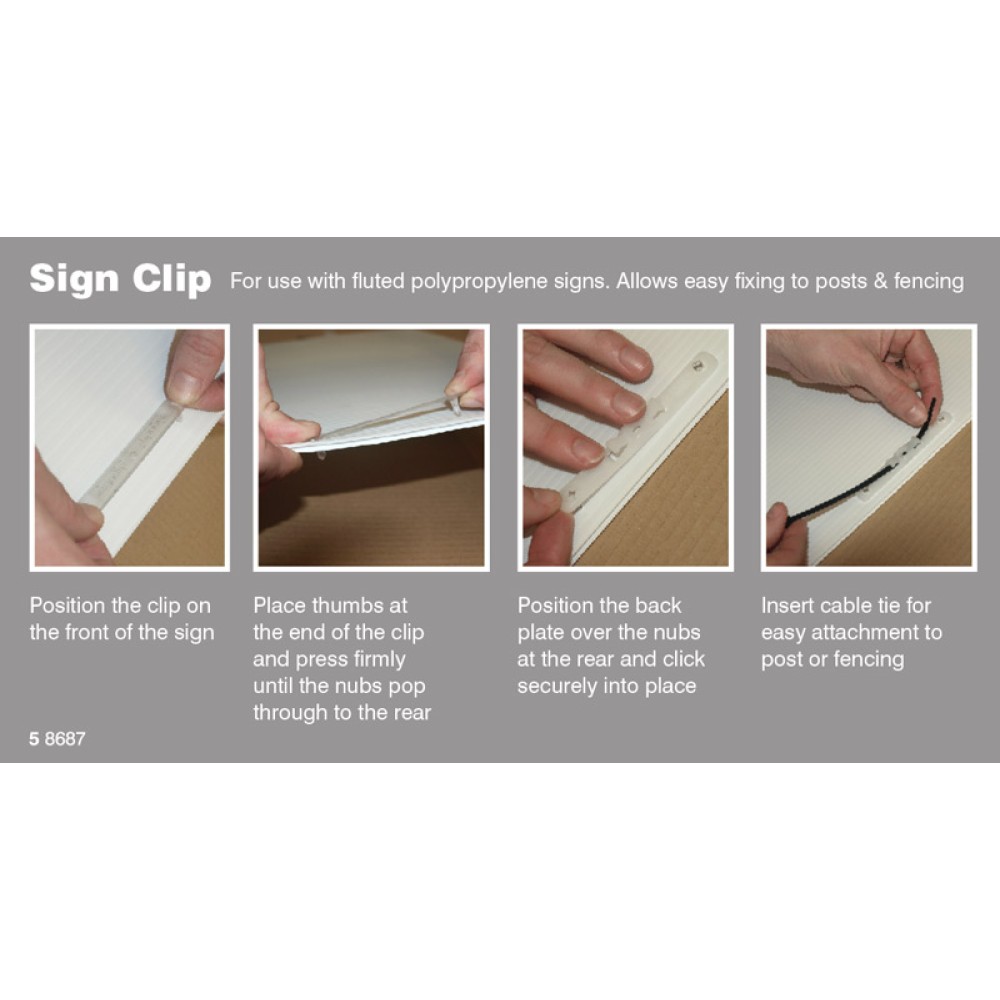 Sign Clip For use with fluted polypropylene signs. Allows easy fixing to posts & fencing

Position the clip on the front of the sign

Place thumbs at the end of the clip and press firmly until the nubs pop through to the rear

Position the back plate over the nubs at the rear and click securely into place

Insert cable tie for easy attachment to post or fencing

5 8687